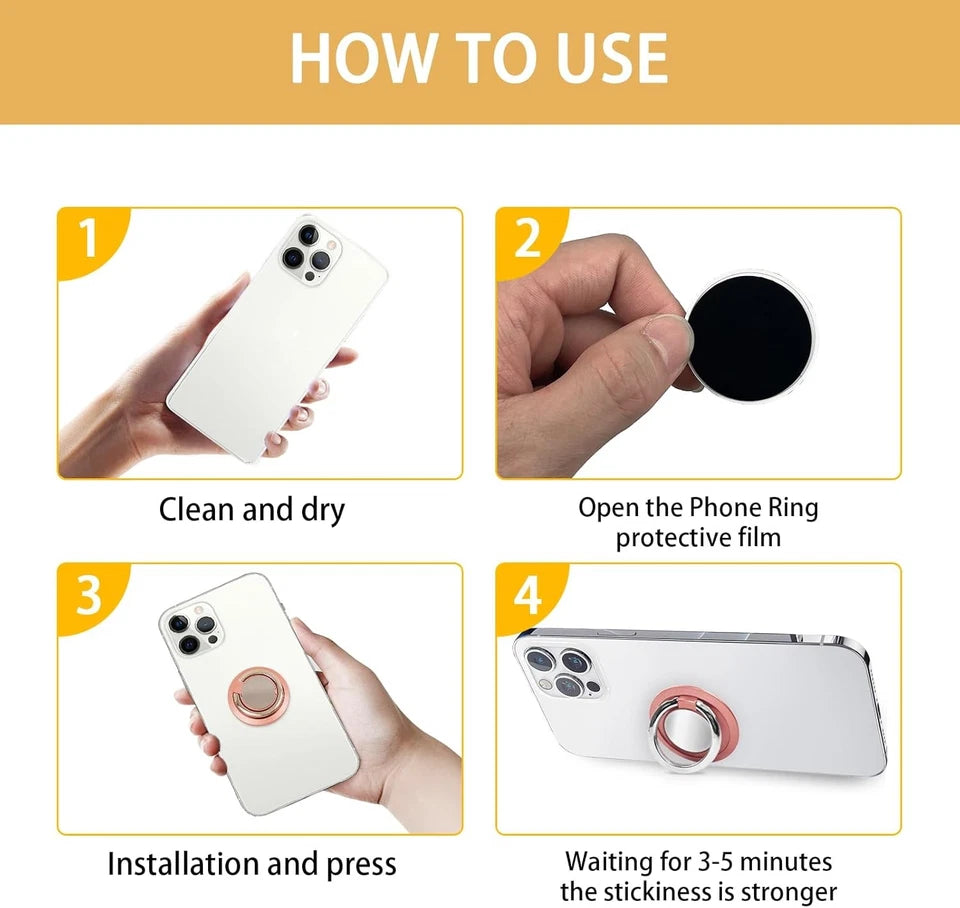 HOW TO USE

1

Clean and dry

2

Open the Phone Ring protective film

3

Installation and press

4

Waiting for 3-5 minutes the stickiness is stronger